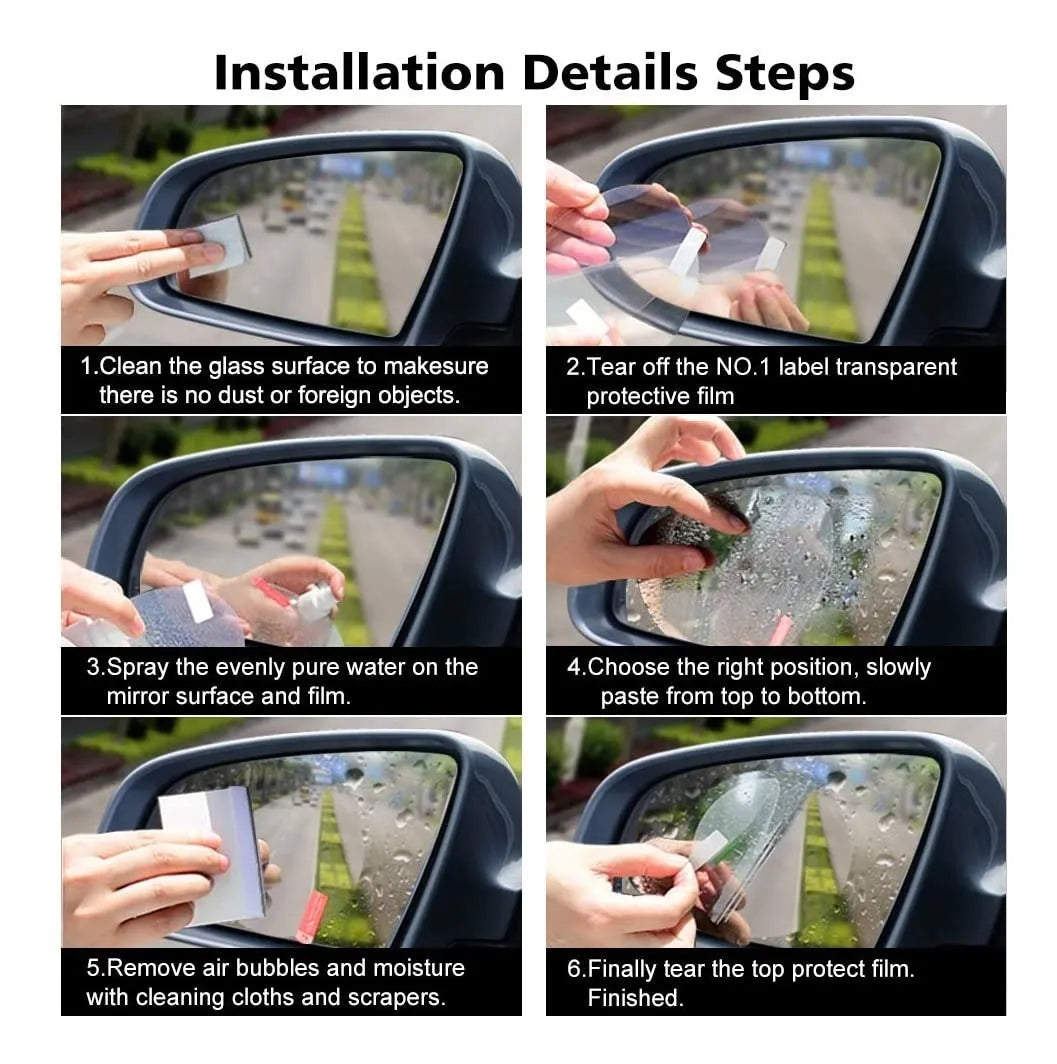 Installation Details Steps

1.Clean the glass surface to makesure there is no dust or foreign objects.

2.Tear off the NO.1 label transparent protective film

3.Spray the evenly pure water on the mirror surface and film.

4.Choose the right position, slowly paste from top to bottom.

5.Remove air bubbles and moisture with cleaning cloths and scrapers.

6.Finally tear the top protect film. Finished.