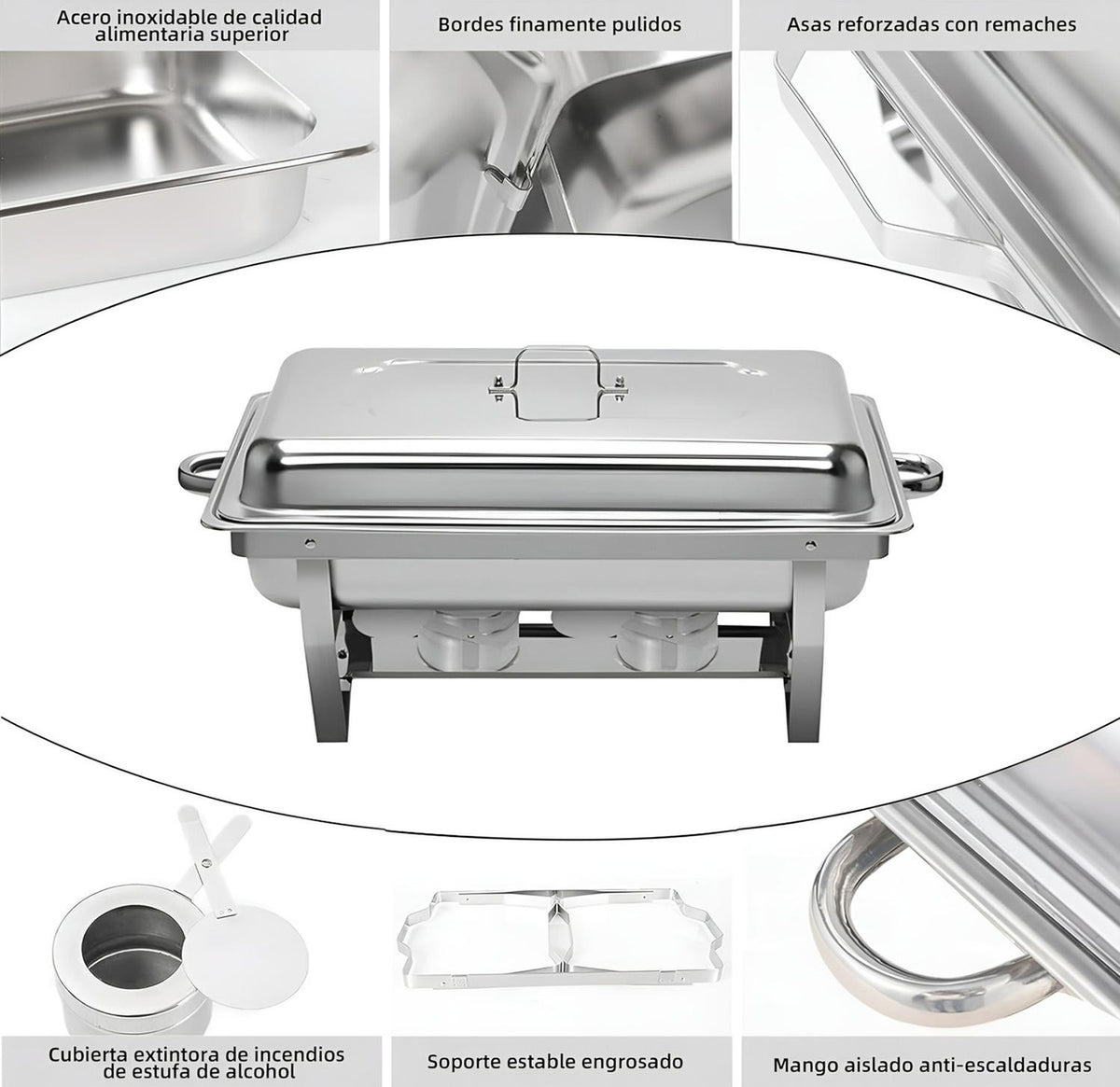 Acero inoxidable de calidad alimentaria superior

Bordes finamente pulidos

Asas reforzadas con remaches

Cubierta extintora de incendios de estufa de alcohol

Soporte estable engrosado

Mango aislado anti-escaldaduras