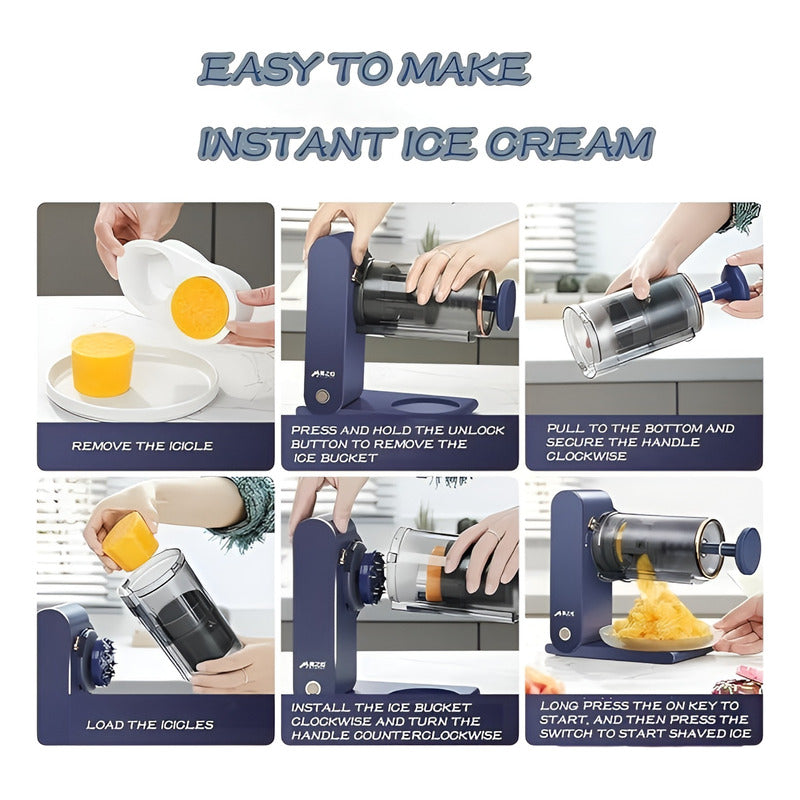 EASY TO MAKE

INSTANT ICE CREAM

REMOVE THE ICICLE

PRESS AND HOLD THE UNLOCK BUTTON TO REMOVE THE ICE BUCKET

PULL TO THE BOTTOM AND SECURE THE HANDLE CLOCKWISE

LOAD THE ICICLES

INSTALL THE ICE BUCKET CLOCKWISE AND TURN THE HANDLE COUNTERCLOCKWISE

LONG PRESS THE ON KEY TO START, AND THEN PRESS THE SWITCH TO START SHAVED ICE