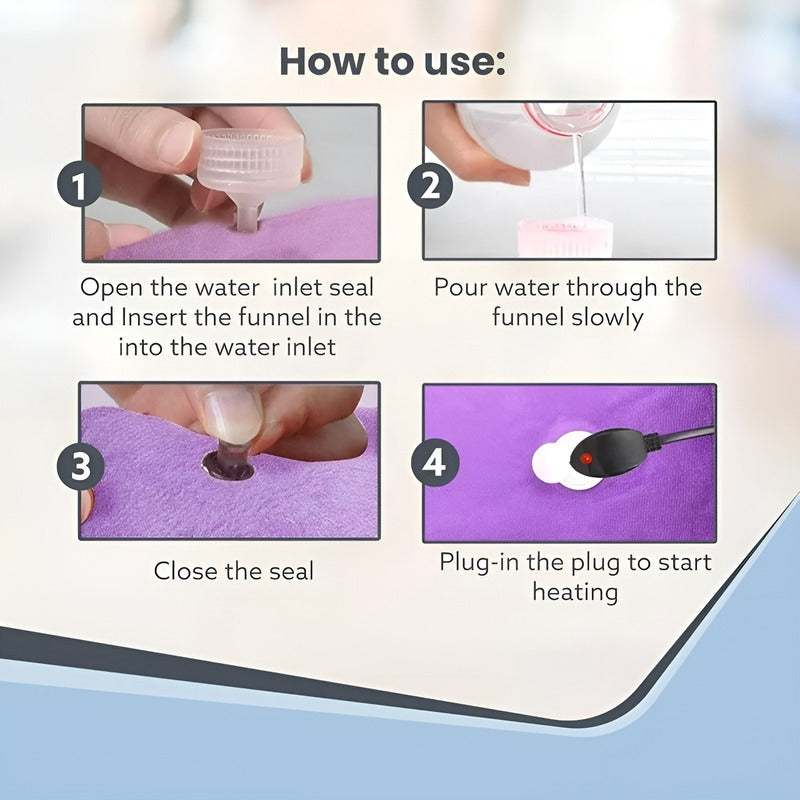 How to use:

1

Open the water inlet seal and Insert the funnel in the into the water inlet

2

Pour water through the funnel slowly

3

Close the seal

4

Plug-in the plug to start heating