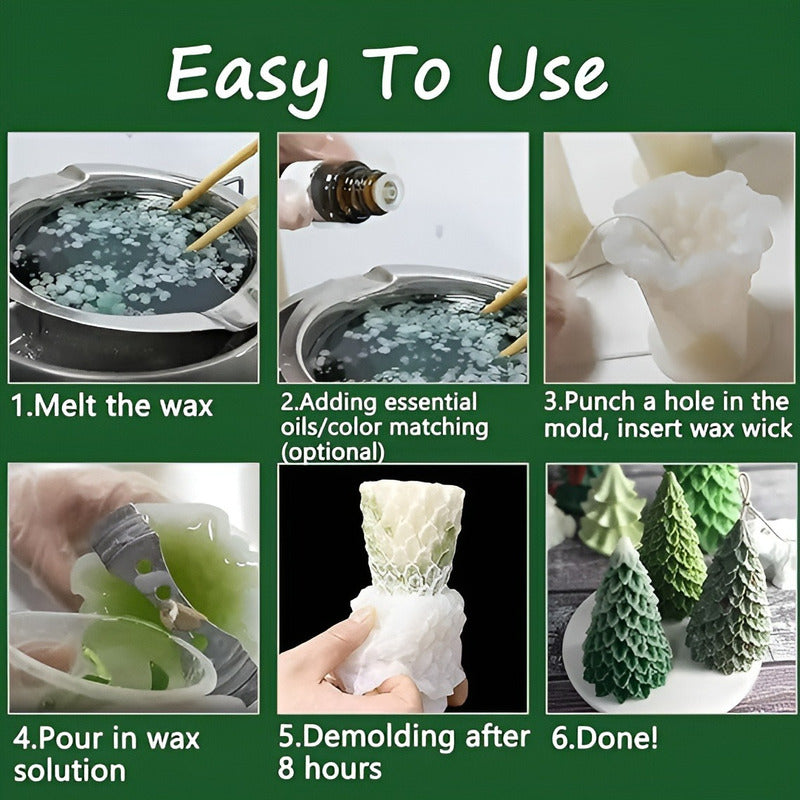 Easy To Use

1.Melt the wax

2.Adding essential oils/color matching (optional)

3.Punch a hole in the mold, insert wax wick

4.Pour in wax solution

5.Demolding after 8 hours

6.Done!