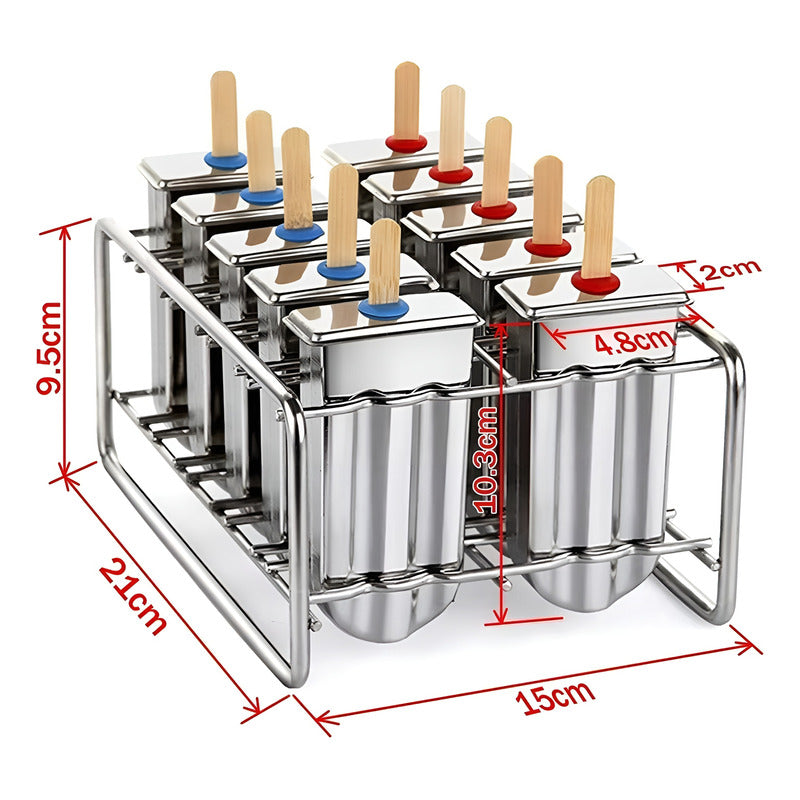 9.5cm
2cm
4.8cm
10.3cm
21cm
15cm