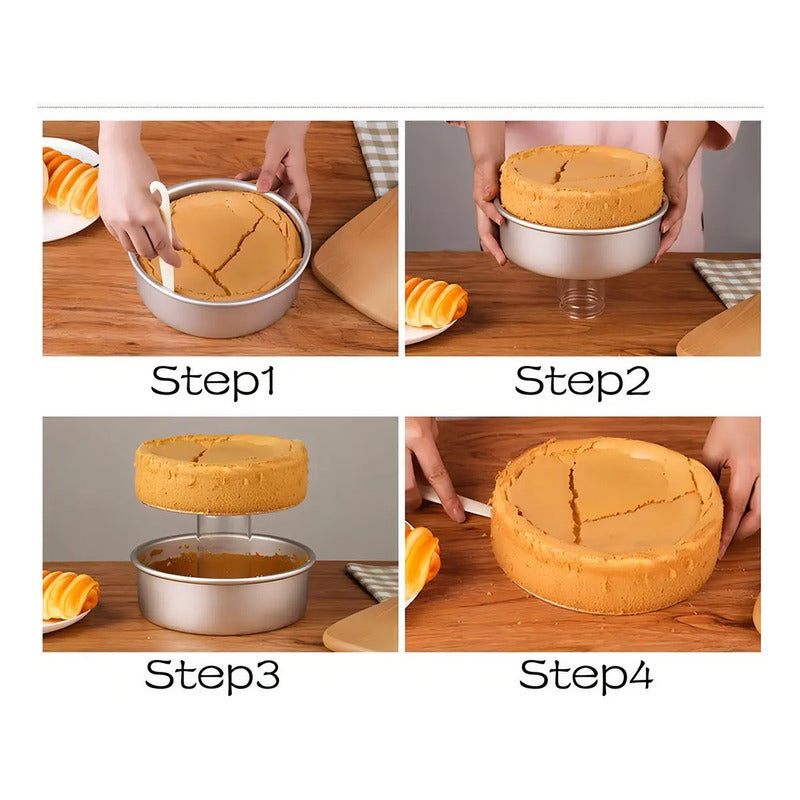 Step1

Step2

Step3

Step4