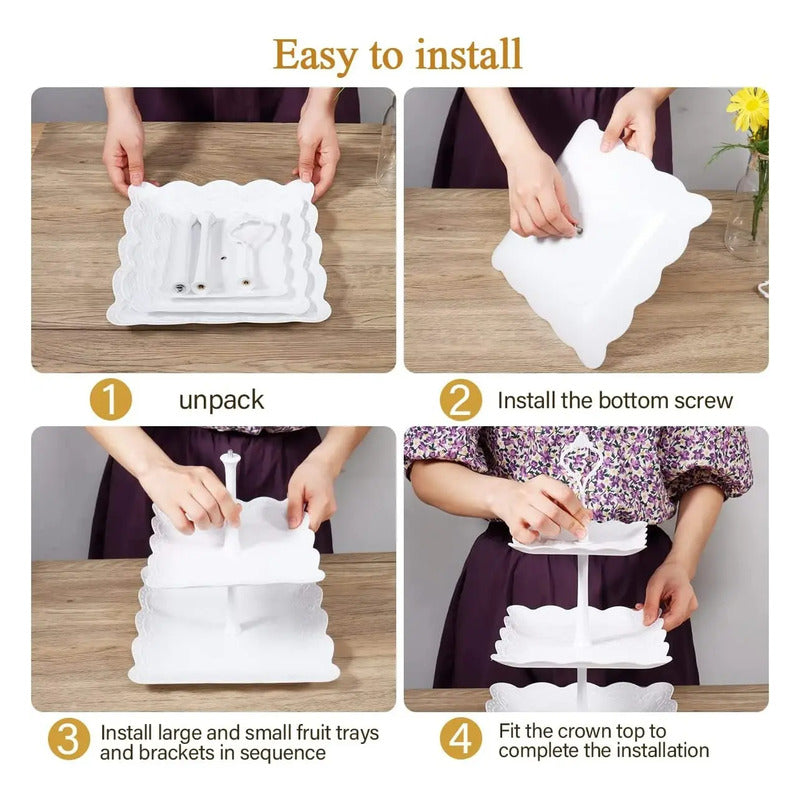 Easy to install

1 unpack

2 Install the bottom screw

3 Install large and small fruit trays and brackets in sequence

4 Fit the crown top to complete the installation