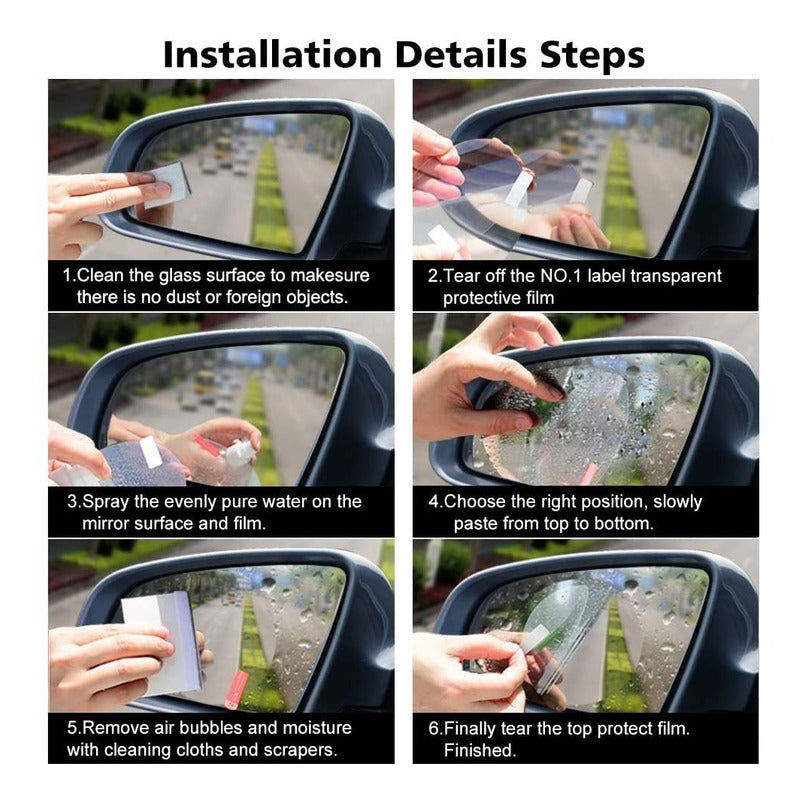 Installation Details Steps

1.Clean the glass surface to makesure there is no dust or foreign objects.

2.Tear off the NO.1 label transparent protective film

3.Spray the evenly pure water on the mirror surface and film.

4.Choose the right position, slowly paste from top to bottom.

5.Remove air bubbles and moisture with cleaning cloths and scrapers.

6.Finally tear the top protect film. Finished.