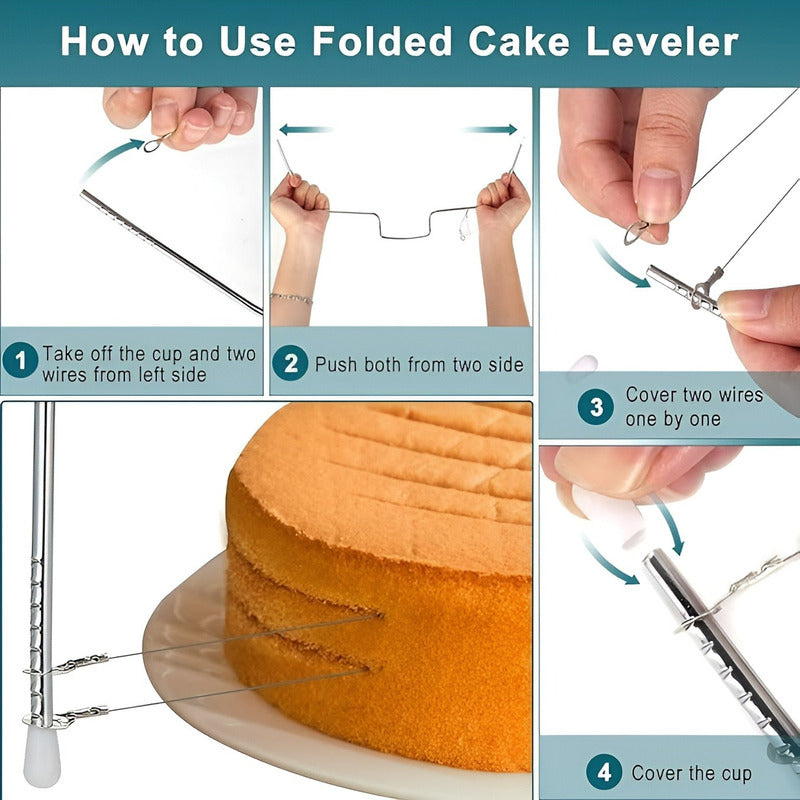 How to Use Folded Cake Leveler

1 Take off the cup and two wires from left side

2 Push both from two side

3 Cover two wires one by one

4 Cover the cup