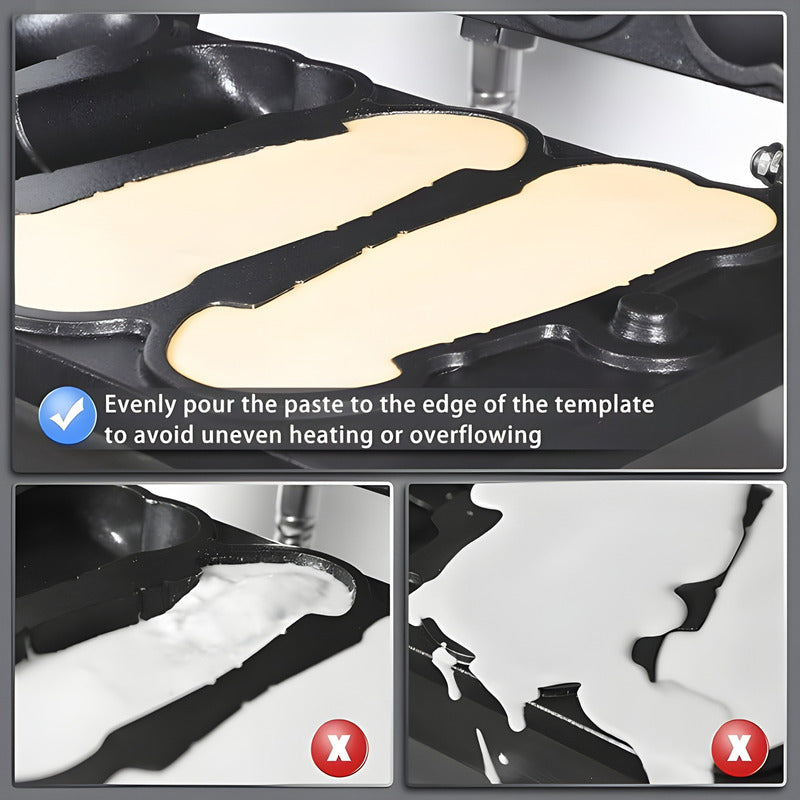 Evenly pour the paste to the edge of the template to avoid uneven heating or overflowing

X

X