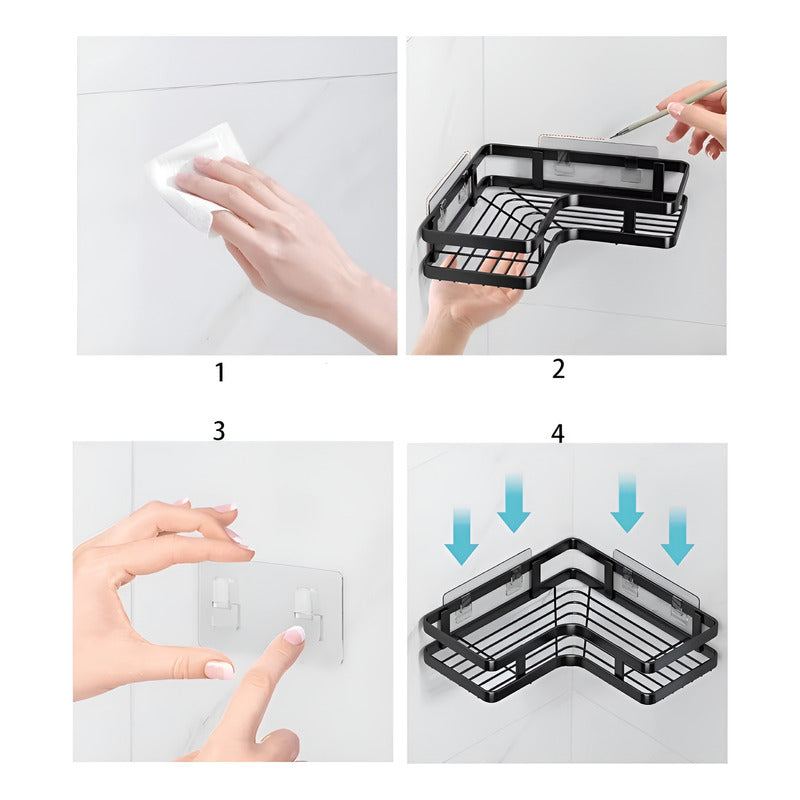 1

2

3

4