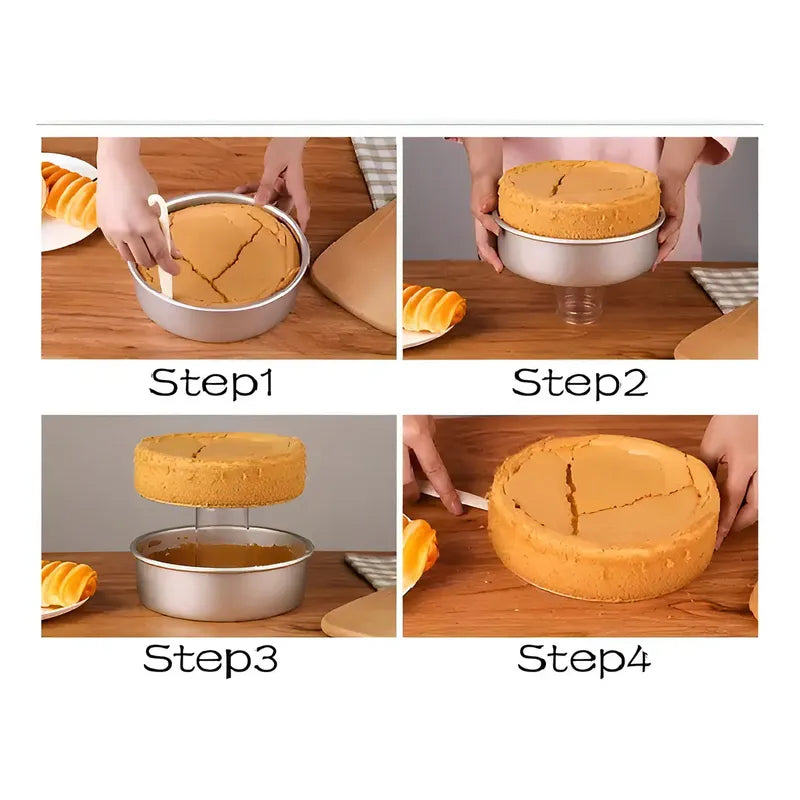 Step1

Step2

Step3

Step4