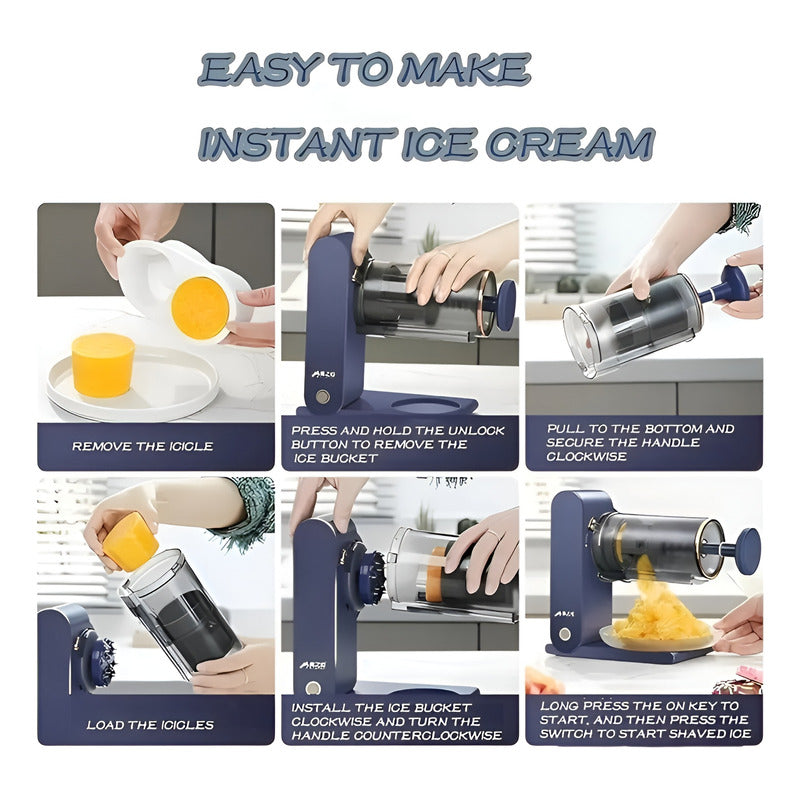 EASY TO MAKE
INSTANT ICE CREAM

REMOVE THE ICICLE

PRESS AND HOLD THE UNLOCK BUTTON TO REMOVE THE ICE BUCKET

PULL TO THE BOTTOM AND SECURE THE HANDLE CLOCKWISE

LOAD THE ICICLES

INSTALL THE ICE BUCKET CLOCKWISE AND TURN THE HANDLE COUNTERCLOCKWISE

LONG PRESS THE ON KEY TO START, AND THEN PRESS THE SWITCH TO START SHAVED ICE