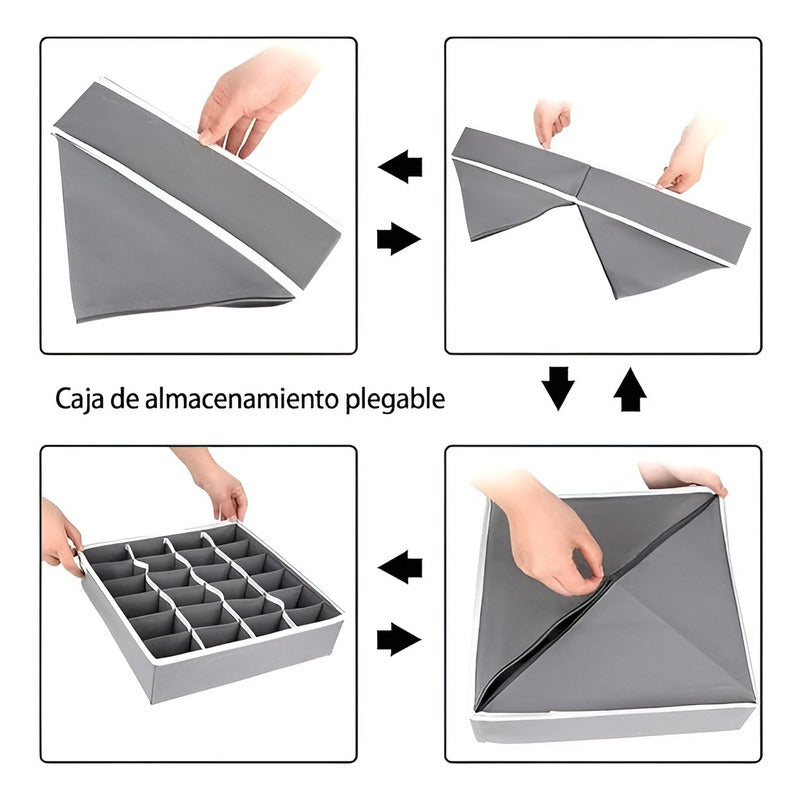 Caja de almacenamiento plegable