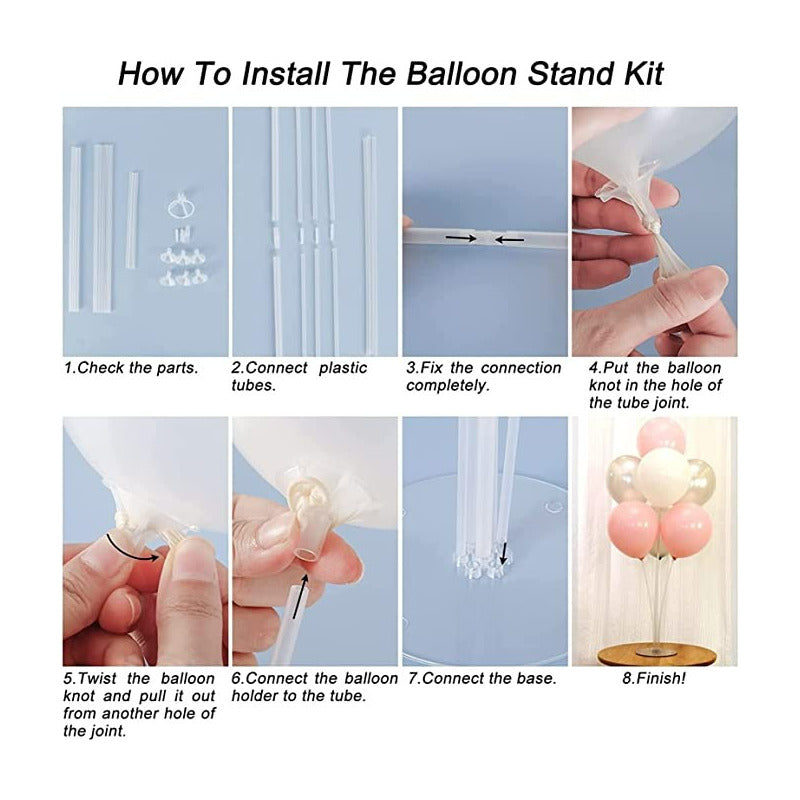 How To Install The Balloon Stand Kit

1.Check the parts.

2.Connect plastic tubes.

3.Fix the connection completely.

4.Put the balloon knot in the hole of the tube joint.

5.Twist the balloon knot and pull it out from another hole of the joint.

6.Connect the balloon holder to the tube.

7.Connect the base.

8.Finish!