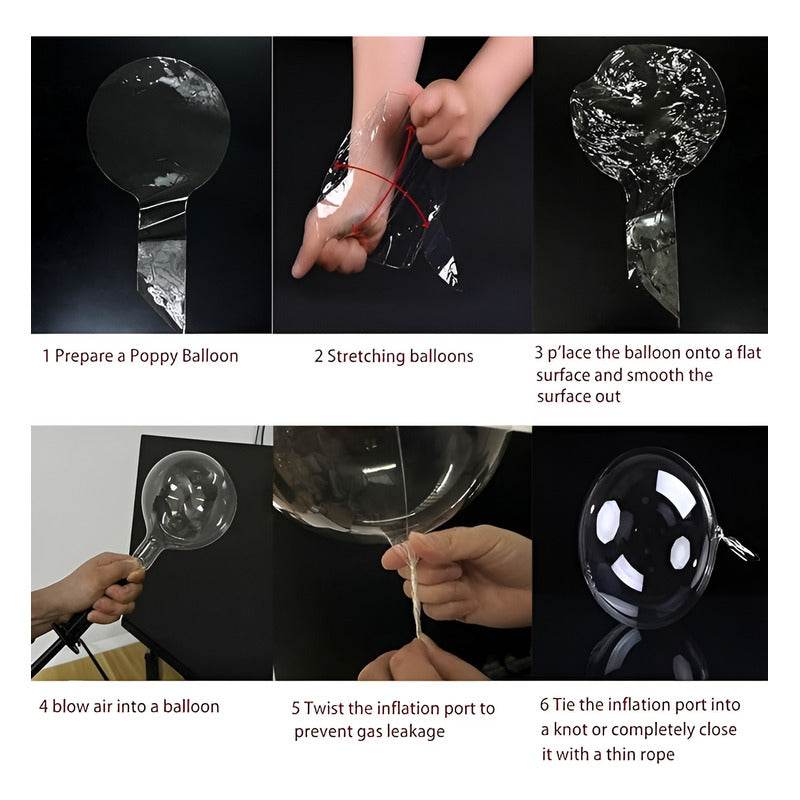 1 Prepare a Poppy Balloon

2 Stretching balloons

3 p'lace the balloon onto a flat surface and smooth the surface out

4 blow air into a balloon

5 Twist the inflation port to prevent gas leakage

6 Tie the inflation port into a knot or completely close it with a thin rope