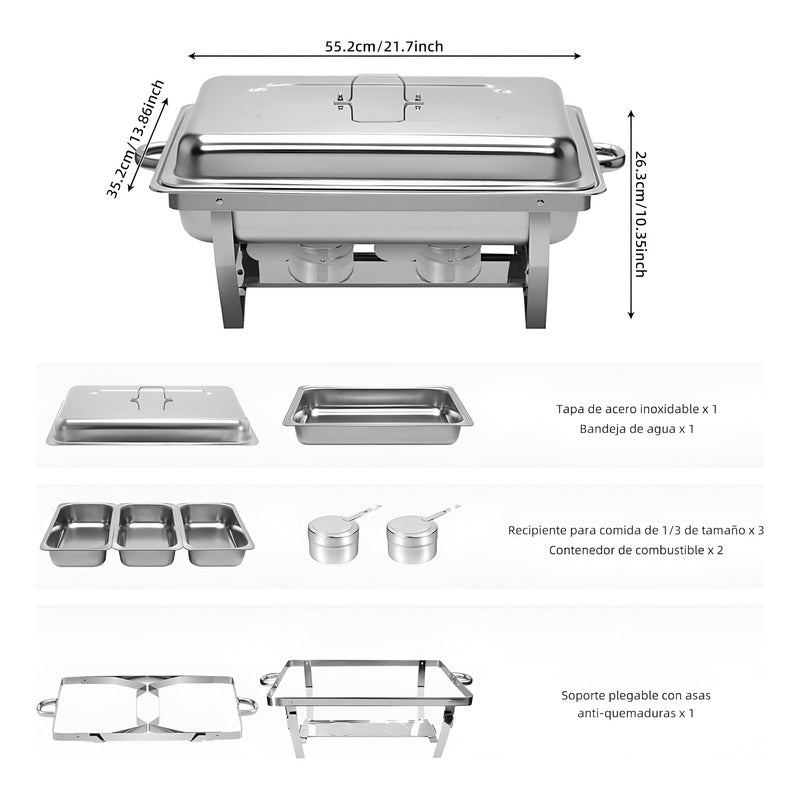 55.2cm/21.7inch

35.2cm/13.86inch

26.3cm/10.35inch

Tapa de acero inoxidable x 1
Bandeja de agua x 1

Recipiente para comida de 1/3 de tamaño x 3
Contenedor de combustible x 2

Soporte plegable con asas anti-quemaduras x 1