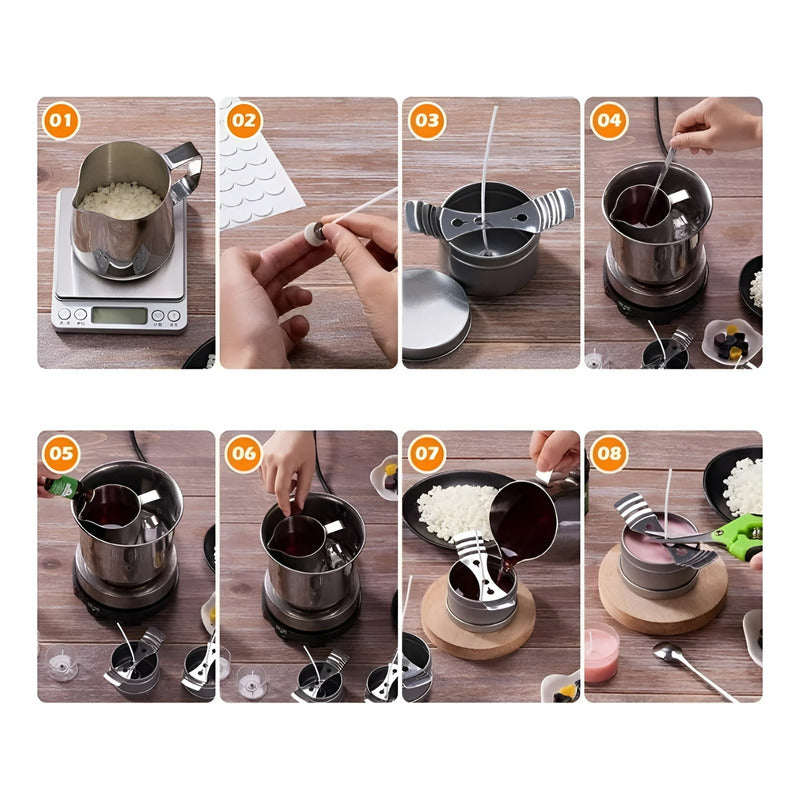 01

02

03

04

05

06

07

08