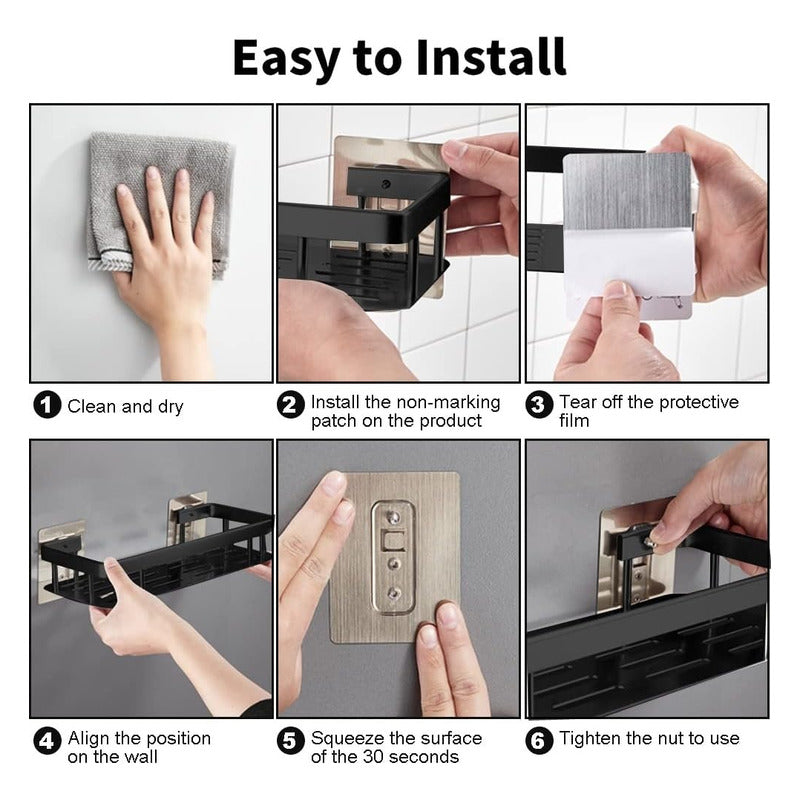 Easy to Install

1 Clean and dry

2 Install the non-marking patch on the product

3 Tear off the protective film

4 Align the position on the wall

5 Squeeze the surface of the 30 seconds

6 Tighten the nut to use