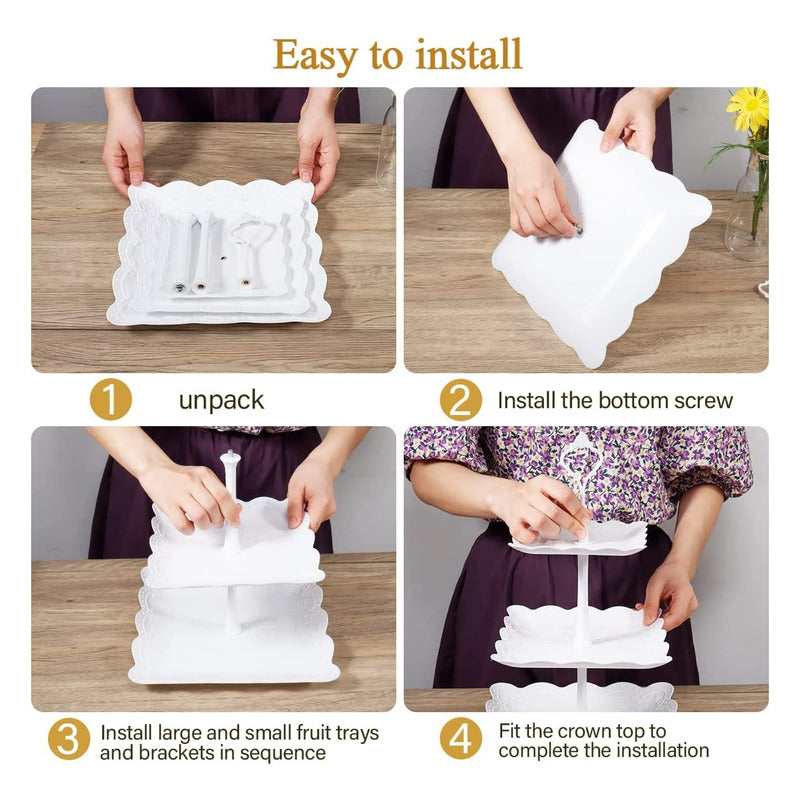 Easy to install

1 unpack

2 Install the bottom screw

3 Install large and small fruit trays and brackets in sequence

4 Fit the crown top to complete the installation