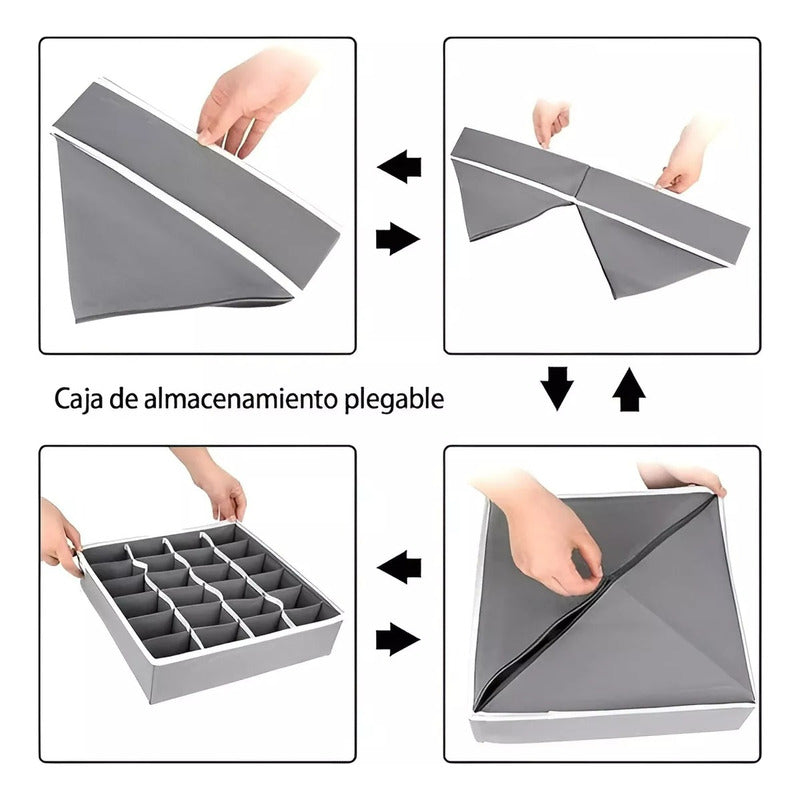 Caja de almacenamiento plegable