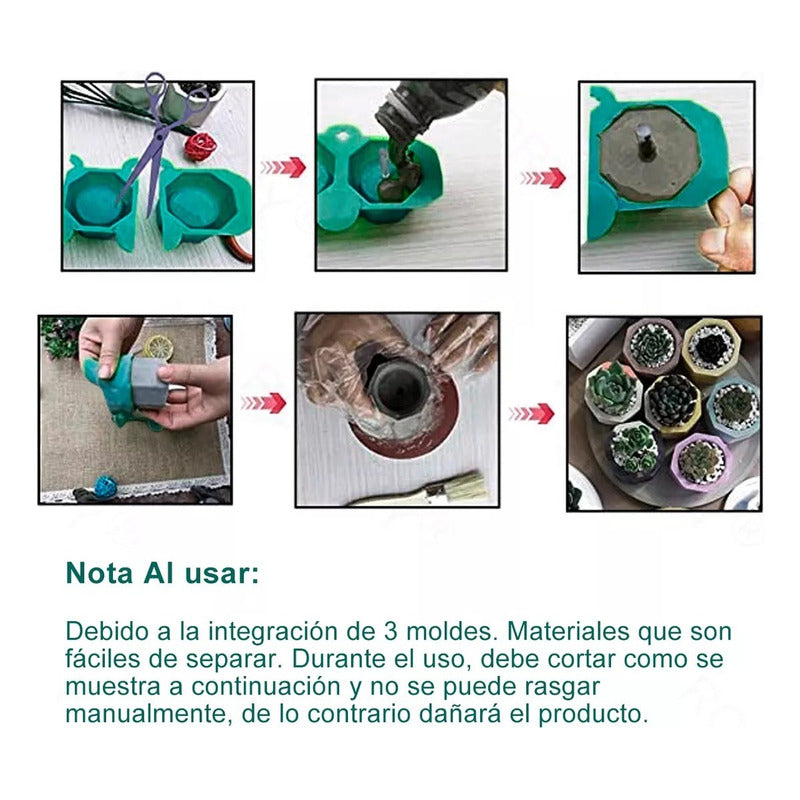 Nota Al usar:

Debido a la integración de 3 moldes. Materiales que son fáciles de separar. Durante el uso, debe cortar como se muestra a continuación y no se puede rasgar manualmente, de lo contrario dañará el producto.