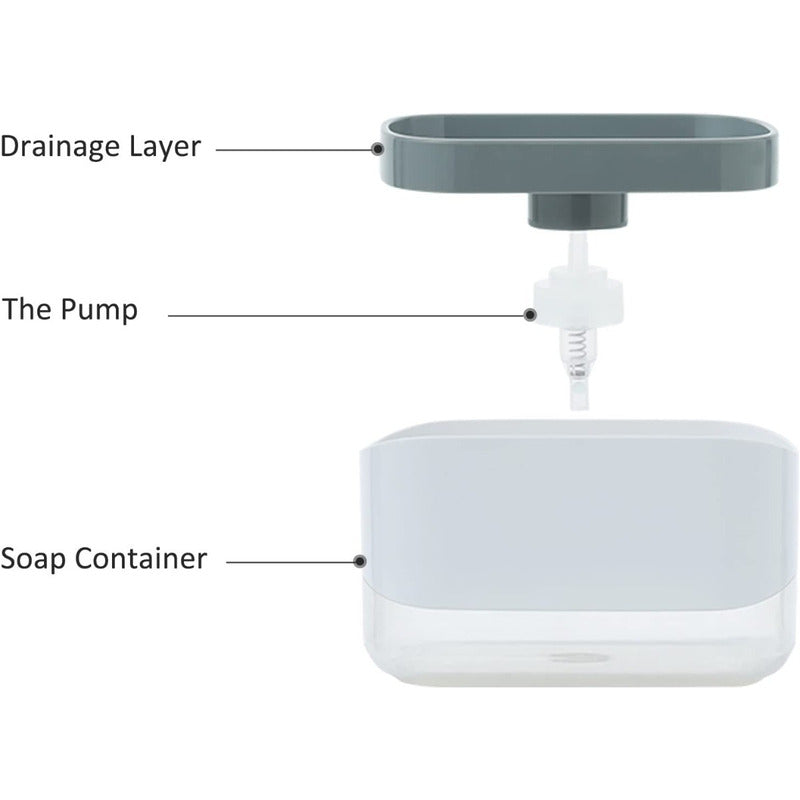 Drainage Layer

The Pump

Soap Container