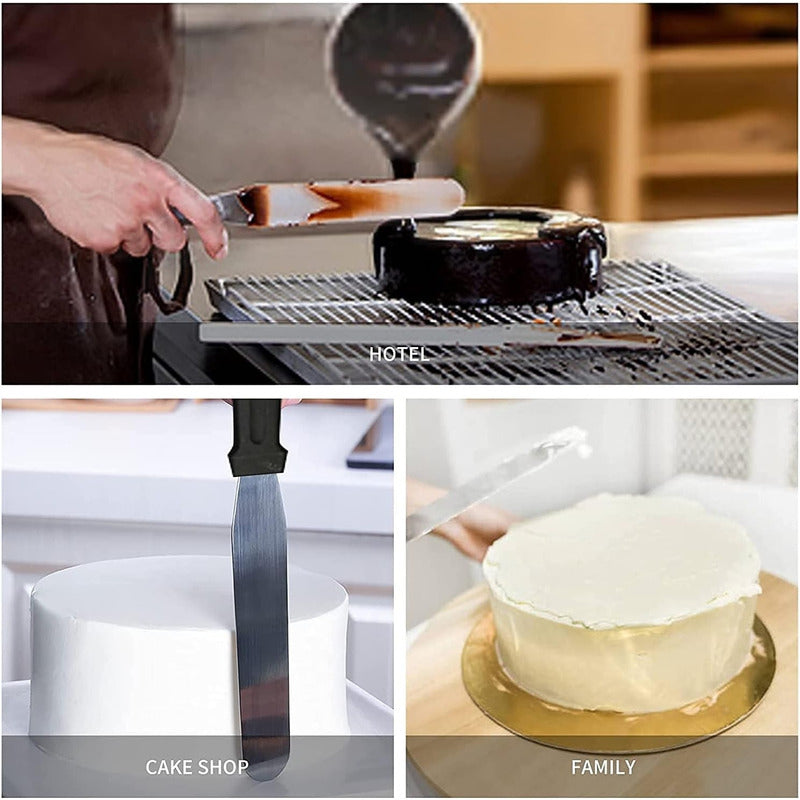 HOTEL

CAKE SHOP

FAMILY