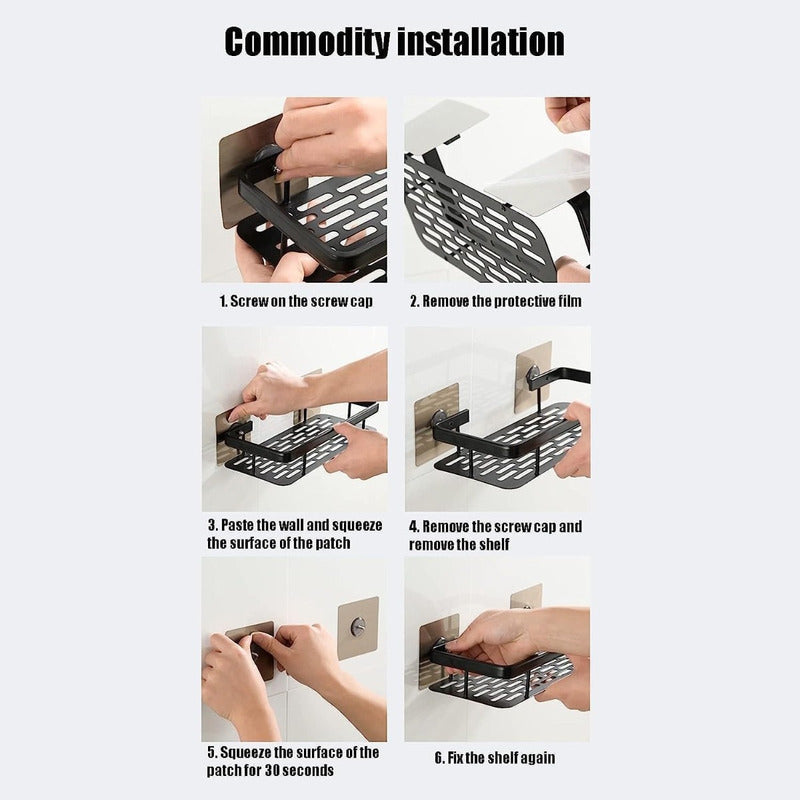 Commodity installation

1. Screw on the screw cap

2. Remove the protective film

3. Paste the wall and squeeze the surface of the patch

4. Remove the screw cap and remove the shelf

5. Squeeze the surface of the patch for 30 seconds

6. Fix the shelf again