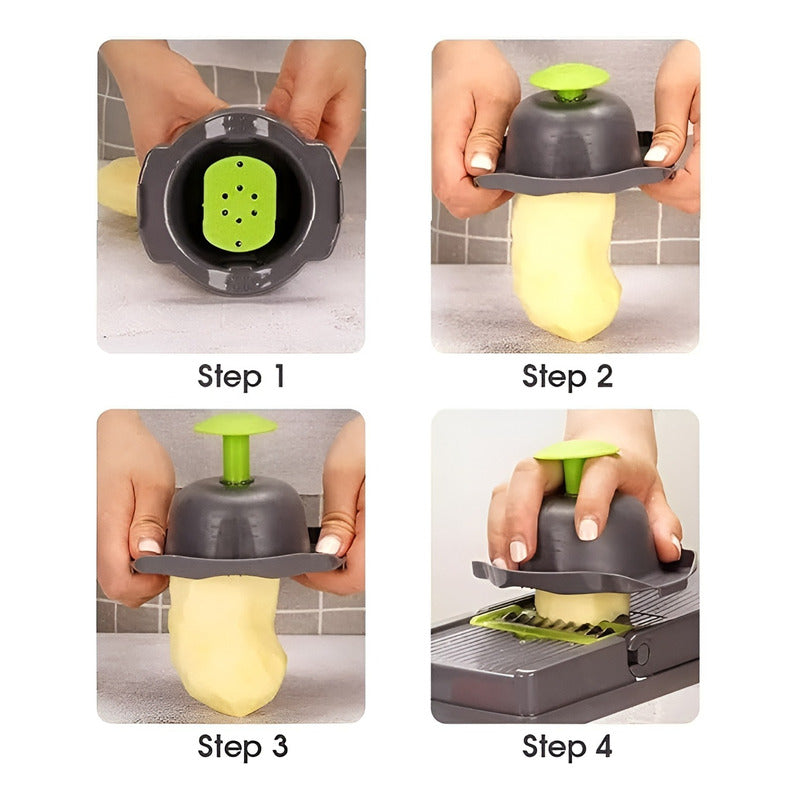 Step 1

Step 2

Step 3

Step 4