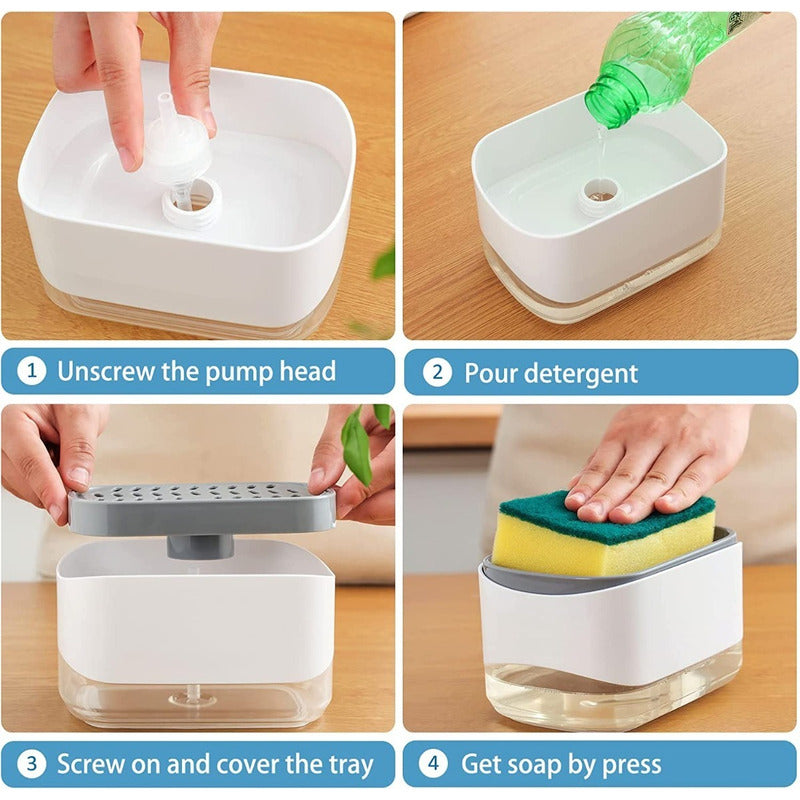 1 Unscrew the pump head

2 Pour detergent

3 Screw on and cover the tray

4 Get soap by press