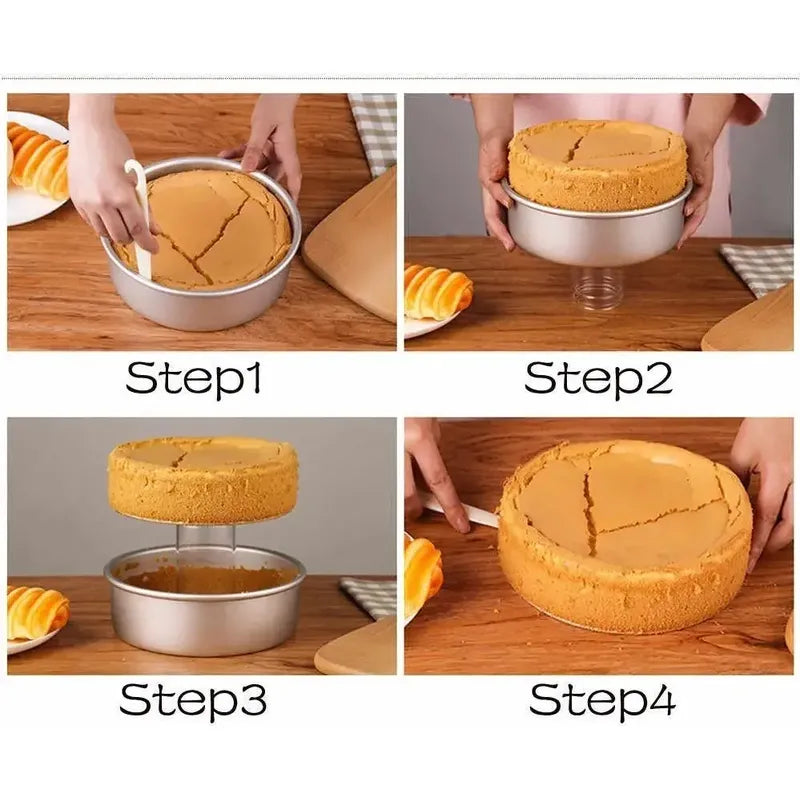 Step1

Step2

Step3

Step4