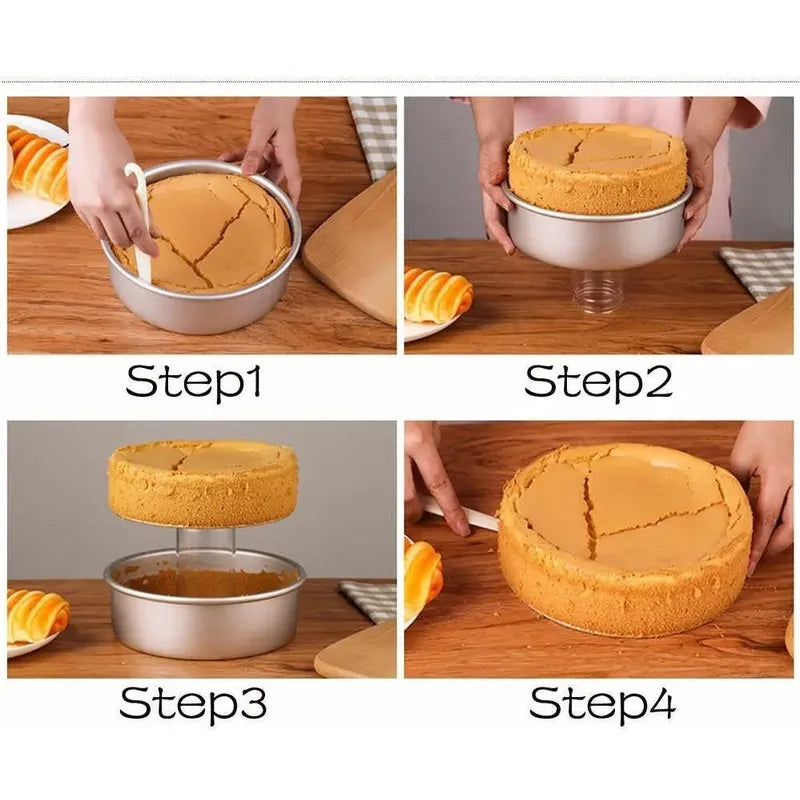 Step1

Step2

Step3

Step4