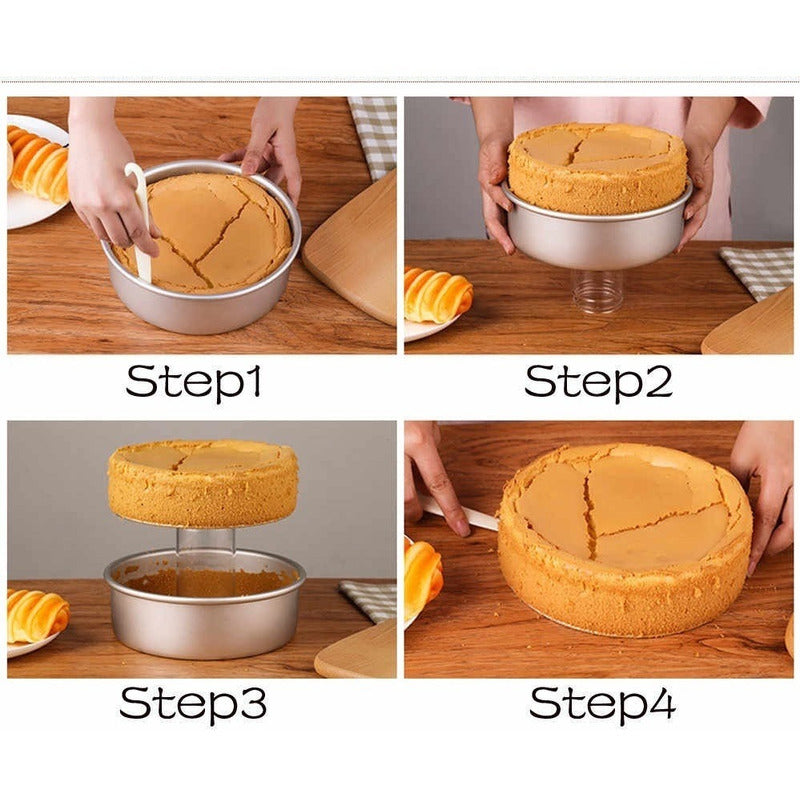 Step1

Step2

Step3

Step4