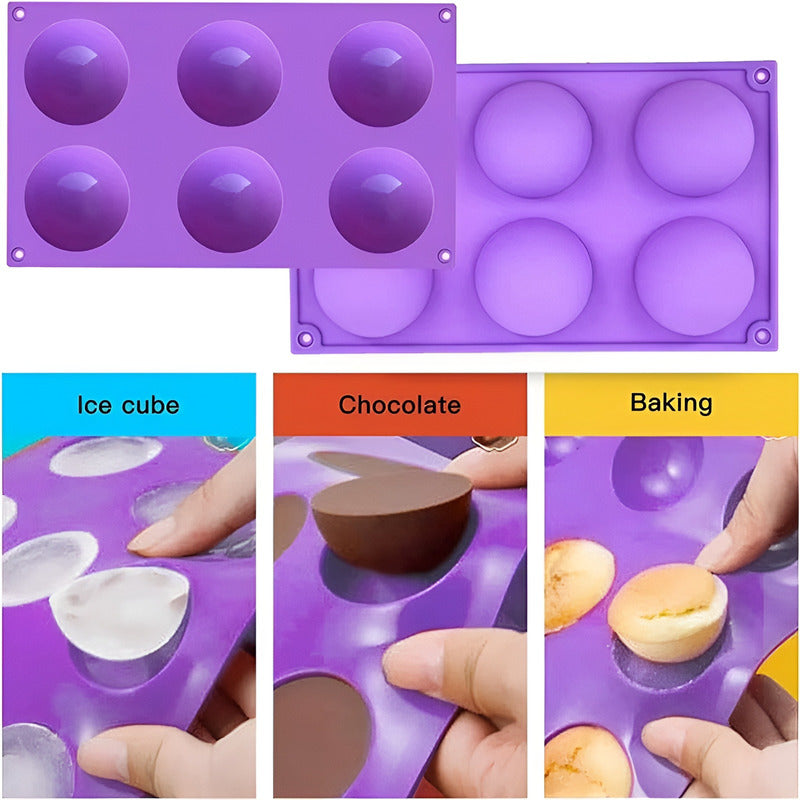 Ice cube

Chocolate

Baking