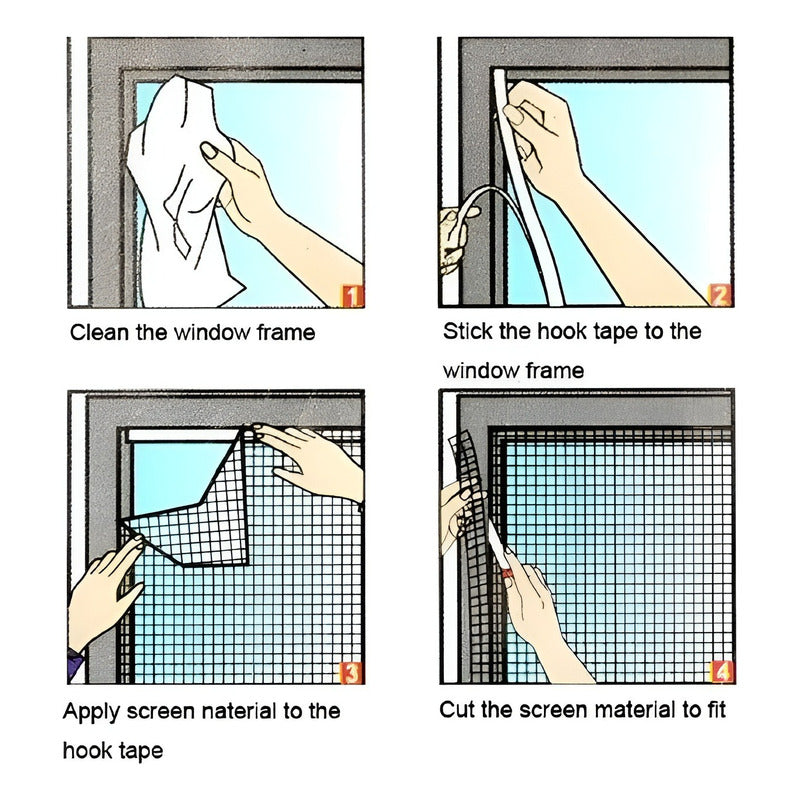 1

Clean the window frame

2

Stick the hook tape to the window frame

3

Apply screen naterial to the hook tape

4

Cut the screen material to fit