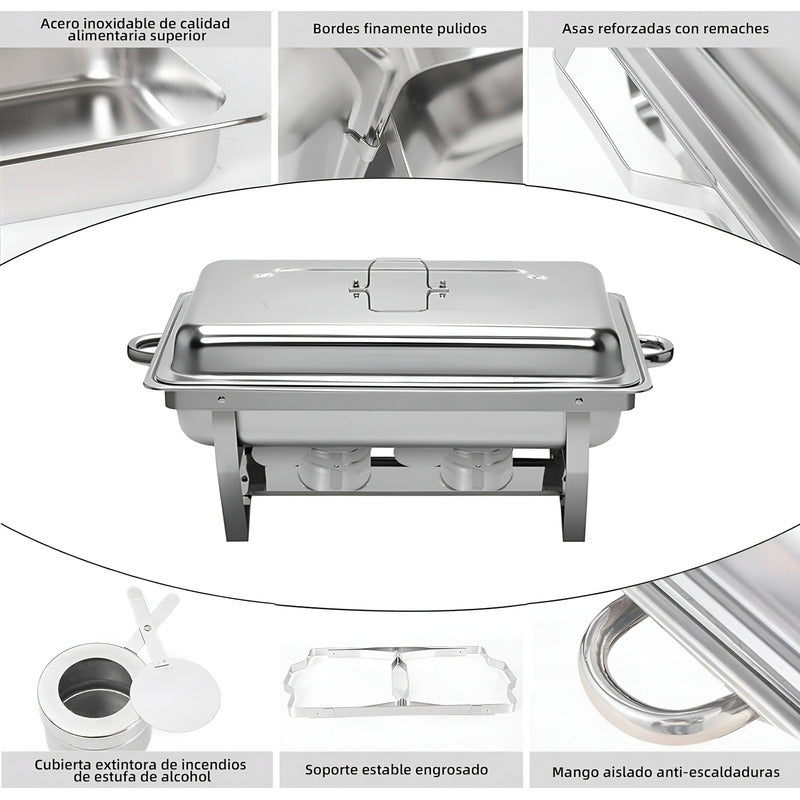 Acero inoxidable de calidad alimentaria superior

Bordes finamente pulidos

Asas reforzadas con remaches

Cubierta extintora de incendios de estufa de alcohol

Soporte estable engrosado

Mango aislado anti-escaldaduras