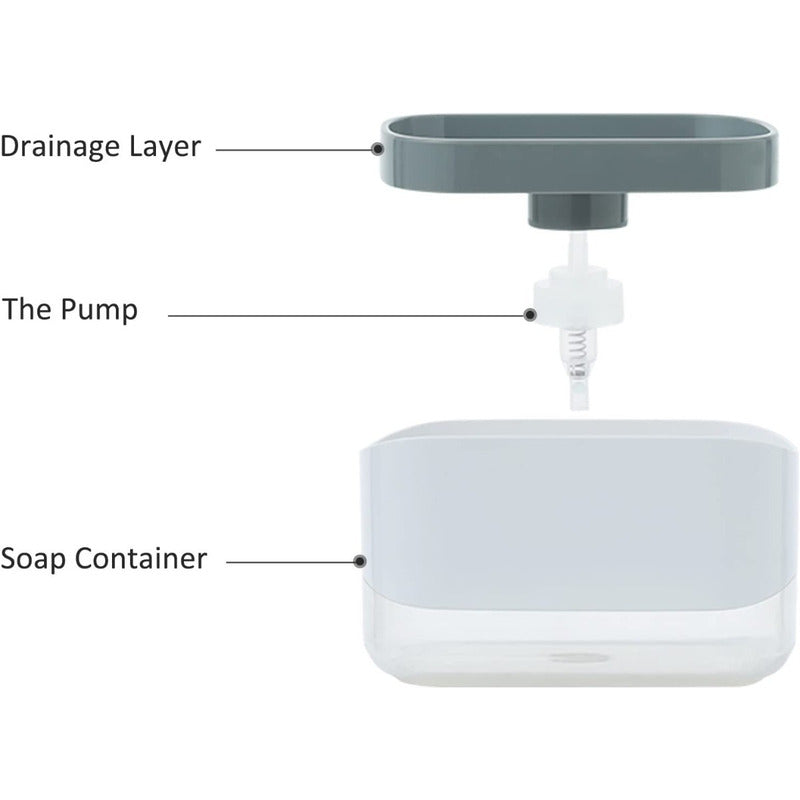 Drainage Layer

The Pump

Soap Container