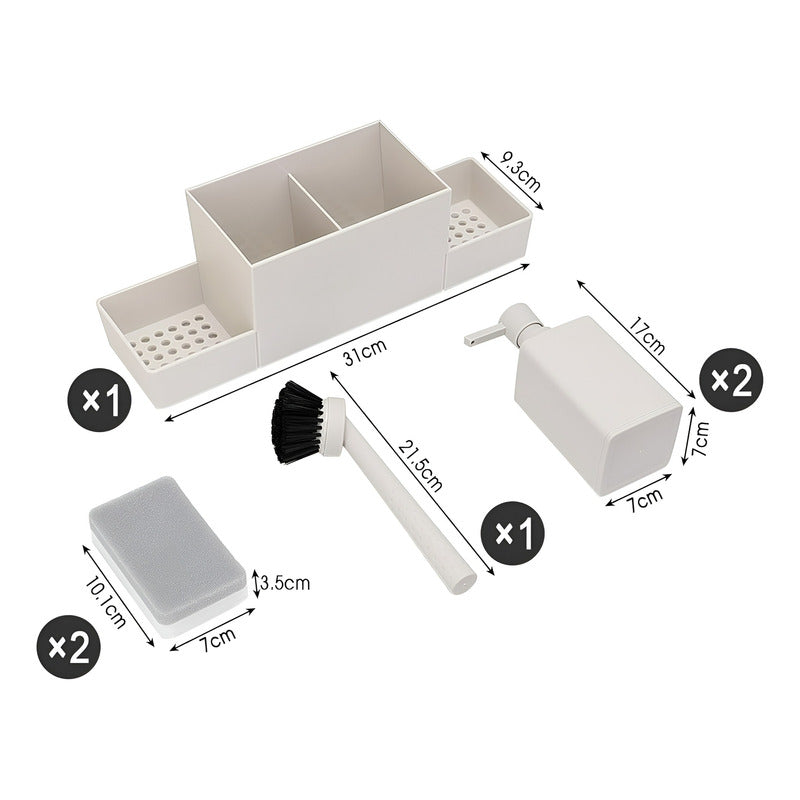 9.3cm

31cm

×1

17cm

×2

7cm

7cm

21.5cm

×1

3.5cm

10.1cm

7cm

×2