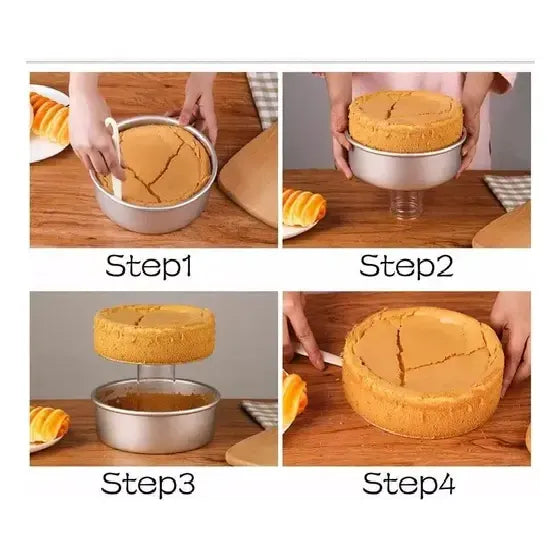 Step1

Step2

Step3

Step4