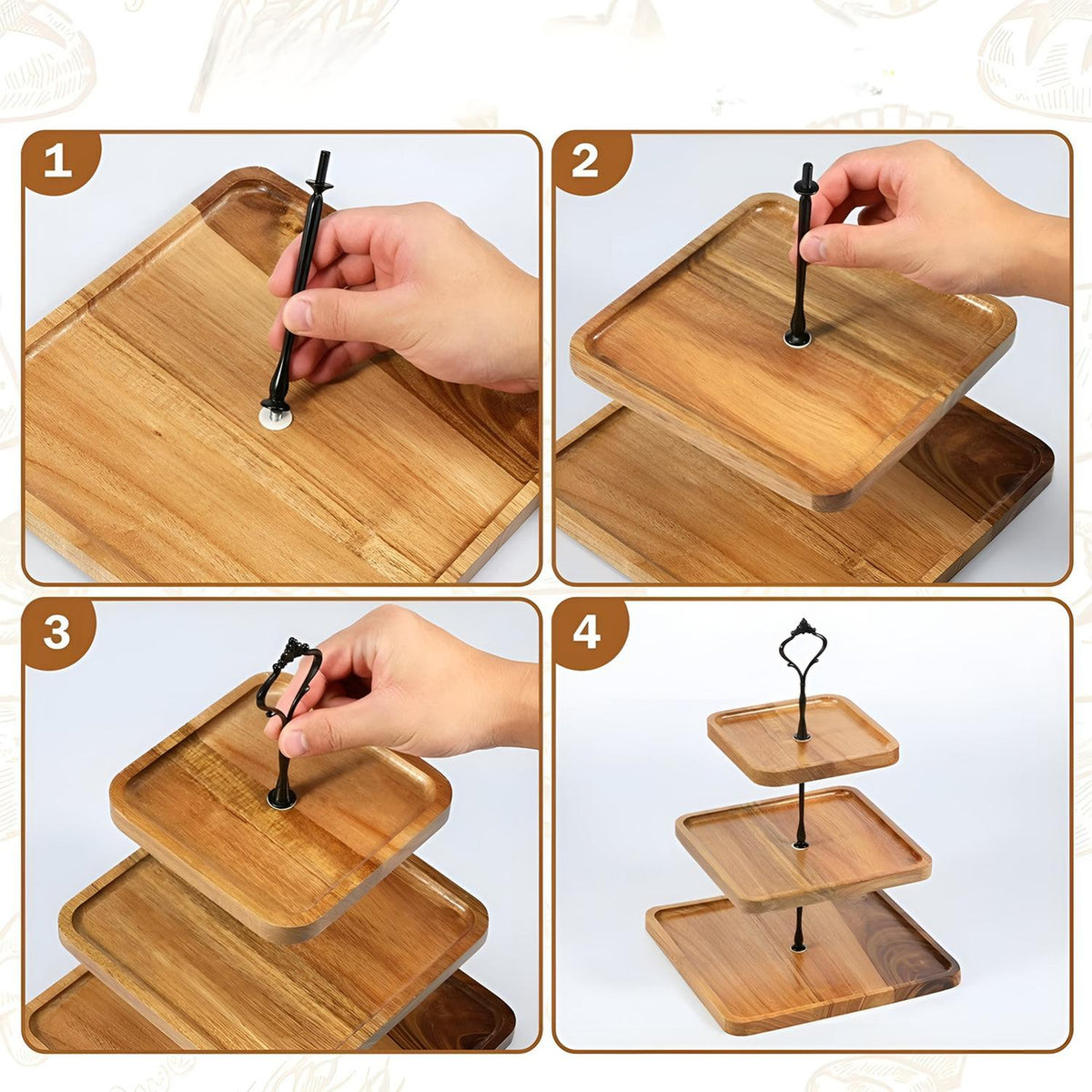 1

2

3

4