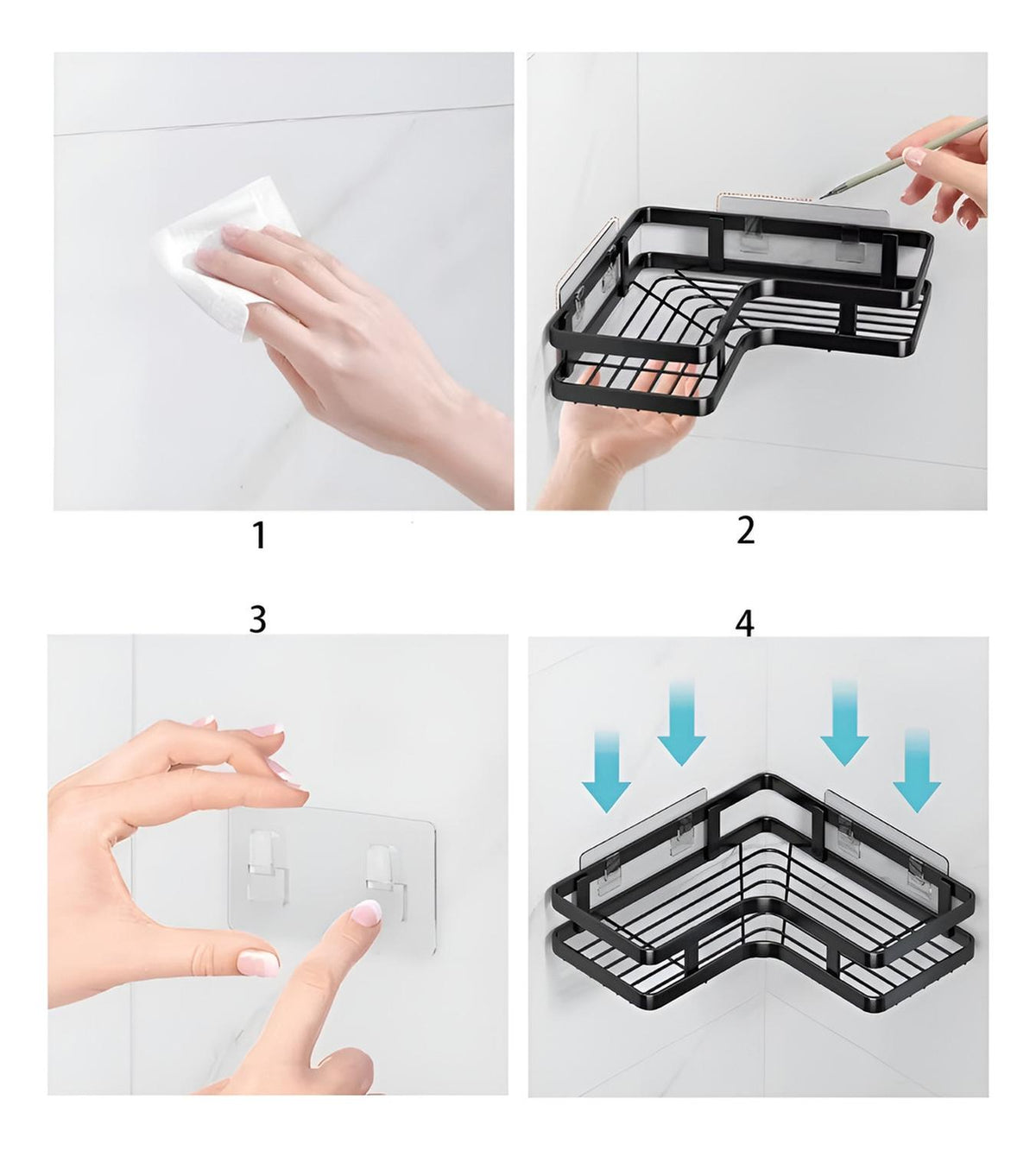 1

2

3

4