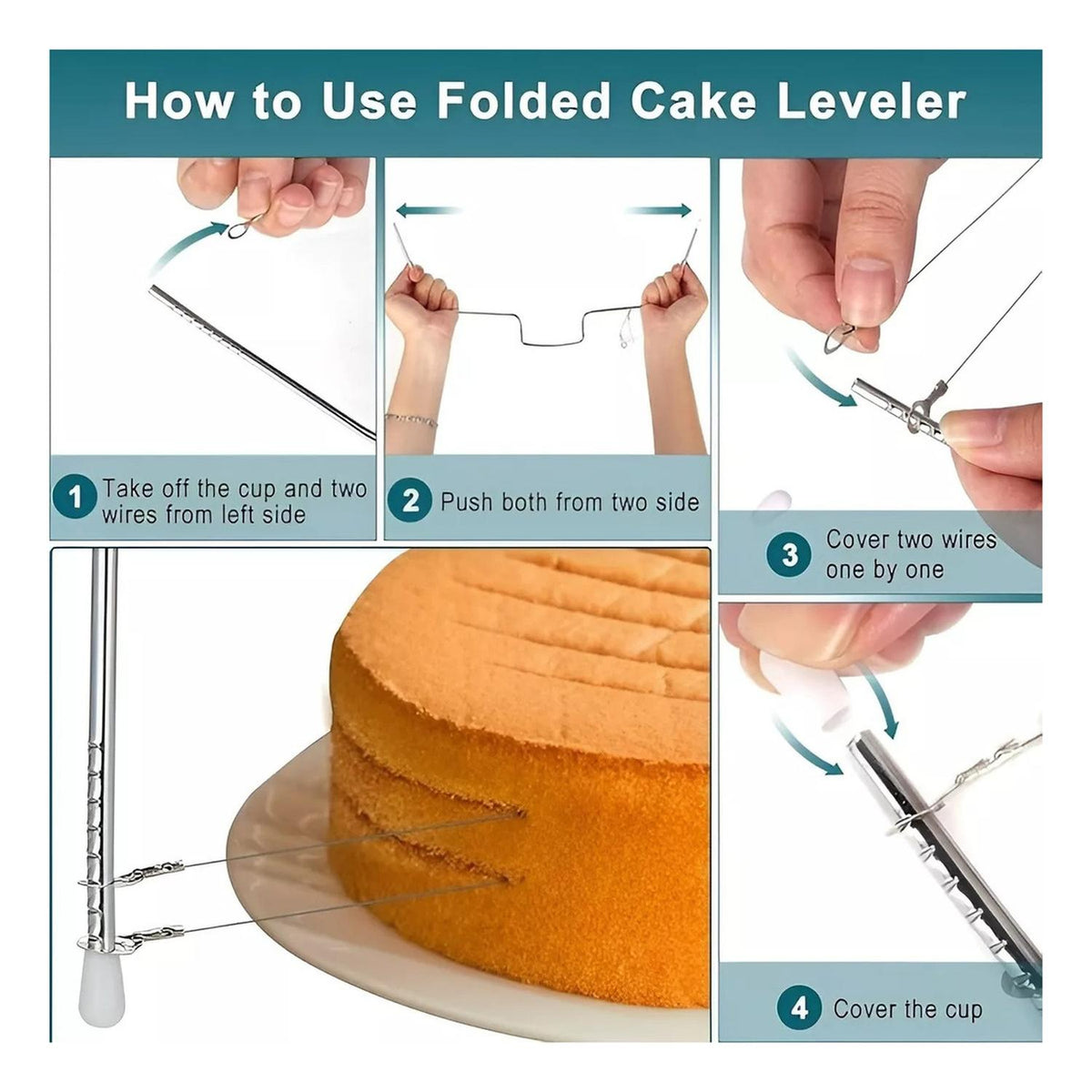 How to Use Folded Cake Leveler

1 Take off the cup and two wires from left side

2 Push both from two side

3 Cover two wires one by one

4 Cover the cup