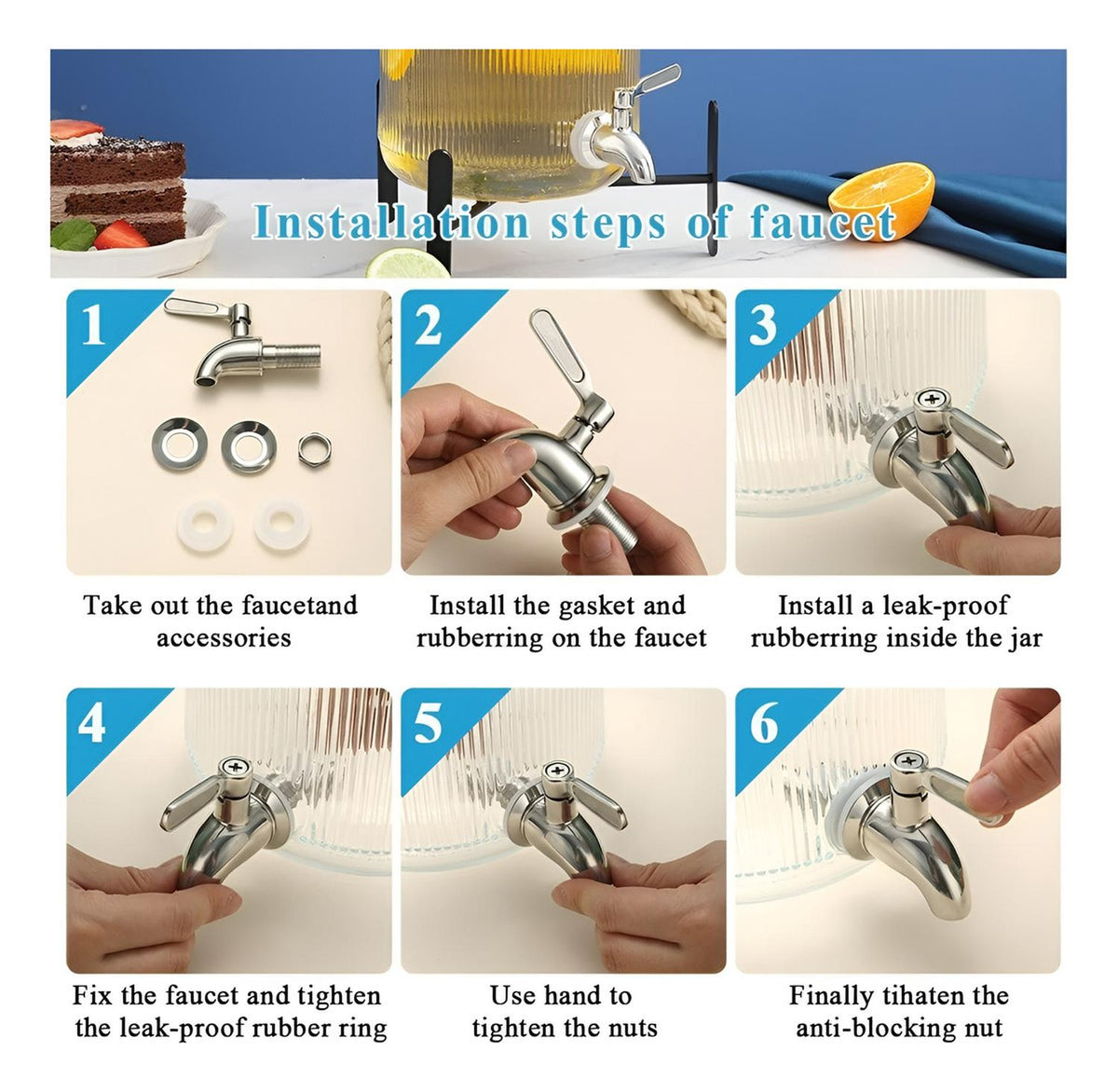 Installation steps of faucet

1

Take out the faucetand accessories

2

Install the gasket and rubberring on the faucet

3

Install a leak-proof rubberring inside the jar

4

Fix the faucet and tighten the leak-proof rubber ring

5

Use hand to tighten the nuts

6

Finally tihaten the anti-blocking nut